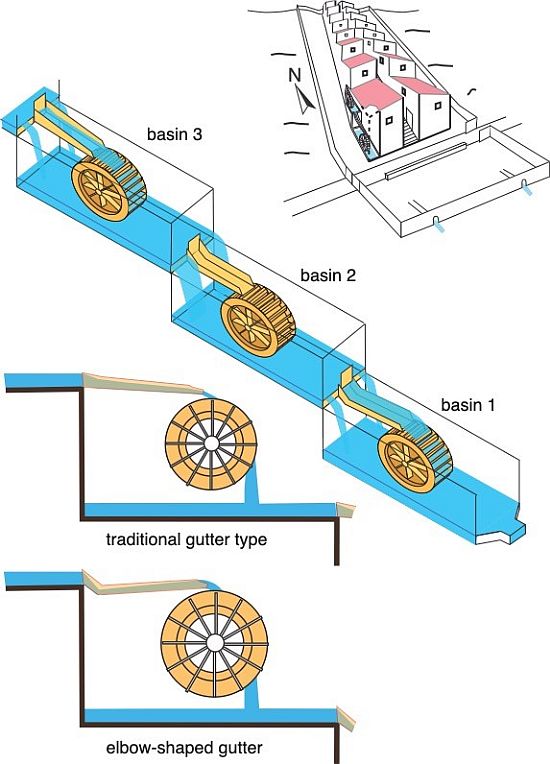 N

basin 3

basin 2

basin 1

traditional gutter type

elbow-shaped gutter